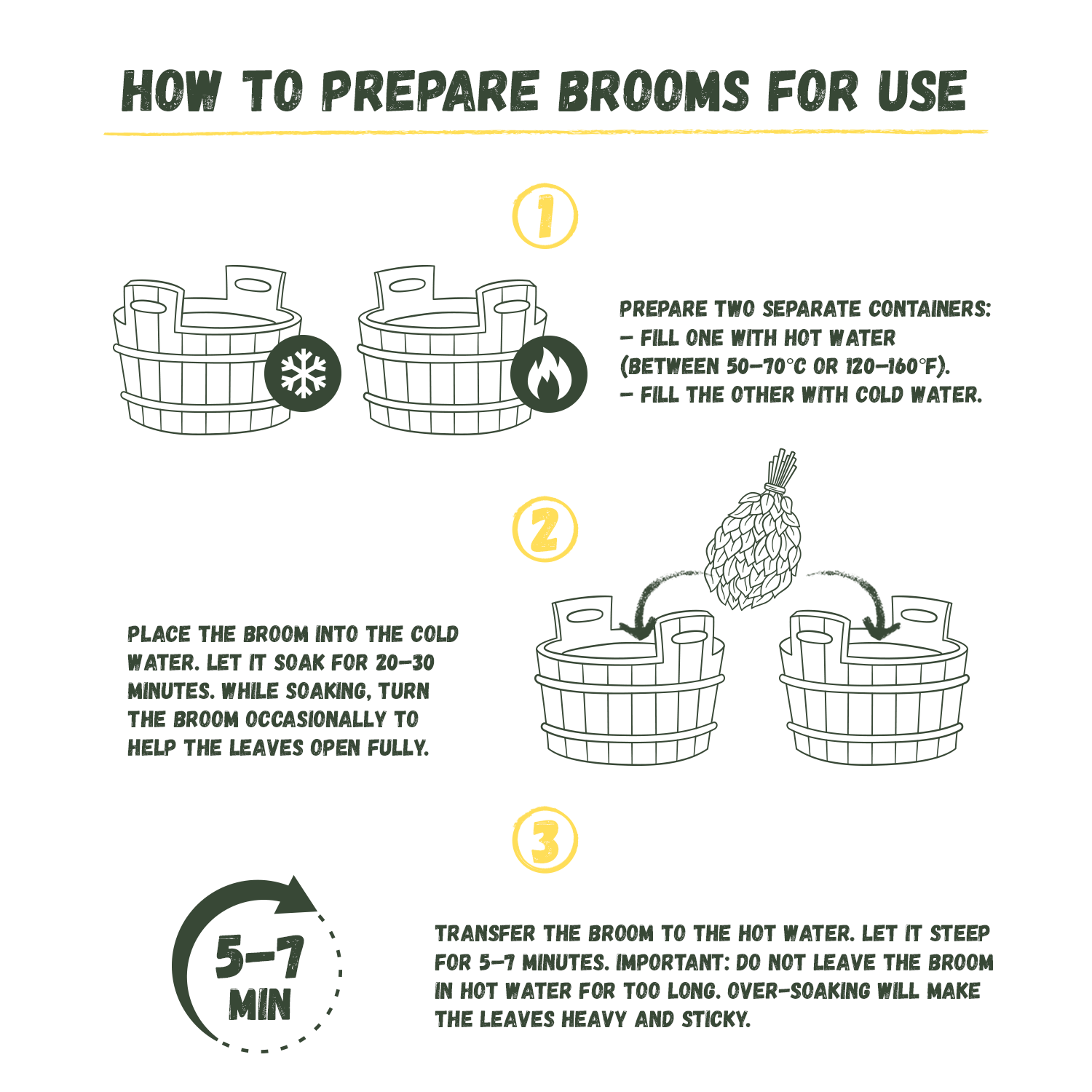 HOW TO PREPARE BROOMS FOR USE

1

PREPARE TWO SEPARATE CONTAINERS:
– FILL ONE WITH HOT WATER (BETWEEN 50–70°C OR 120–160°F).
– FILL THE OTHER WITH COLD WATER.

2

PLACE THE BROOM INTO THE COLD WATER. LET IT SOAK FOR 20–30 MINUTES. WHILE SOAKING, TURN THE BROOM OCCASIONALLY TO HELP THE LEAVES OPEN FULLY.

3

5–7 MIN

TRANSFER THE BROOM TO THE HOT WATER. LET IT STEEP FOR 5–7 MINUTES. IMPORTANT: DO NOT LEAVE THE BROOM IN HOT WATER FOR TOO LONG. OVER-SOAKING WILL MAKE THE LEAVES HEAVY AND STICKY.